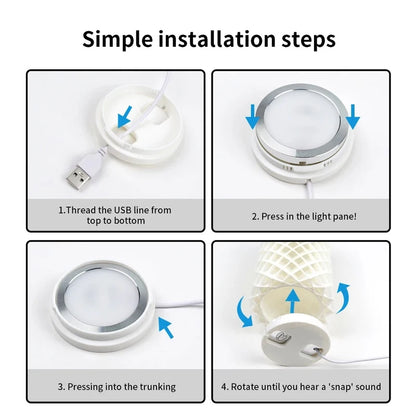 Simple installation steps

1.Thread the USB line from top to bottom

2. Press in the light pane!

3. Pressing into the trunking

4. Rotate until you hear a 'snap' sound